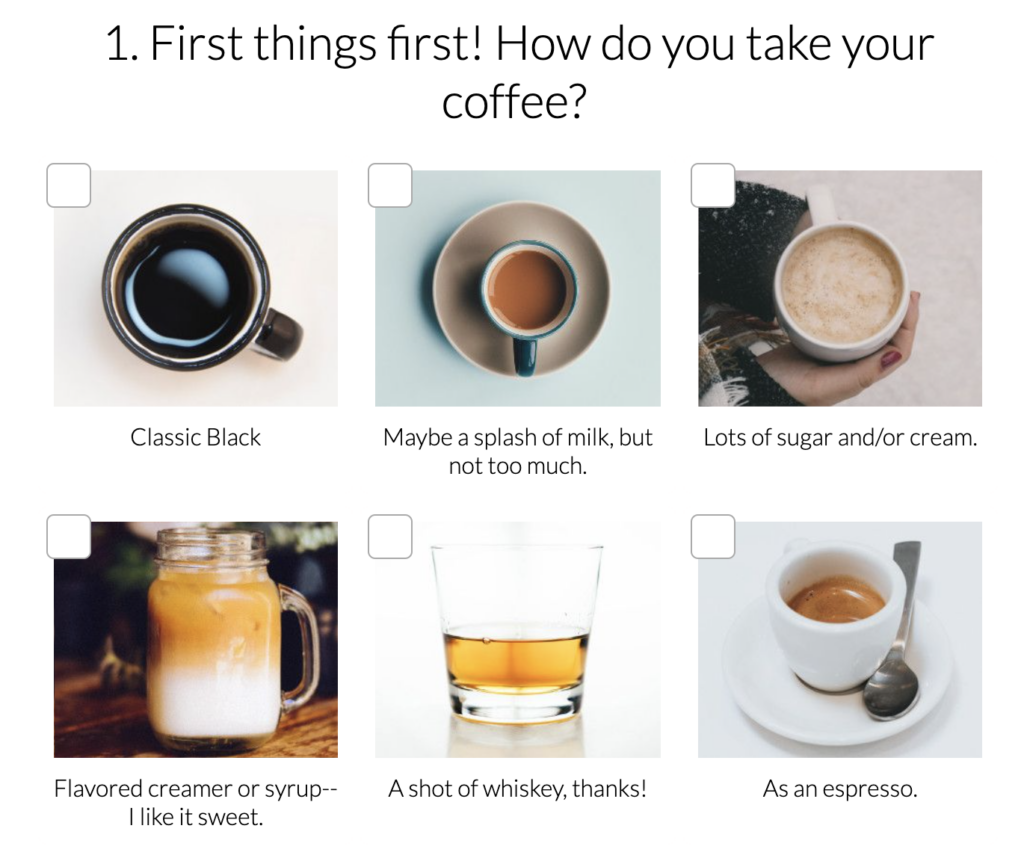 1. First things first! How do you take your coffee?

Classic Black

Maybe a splash of milk, but not too much.

Lots of sugar and/or cream.

Flavored creamer or syrup-- I like it sweet.

A shot of whiskey, thanks!

As an espresso.