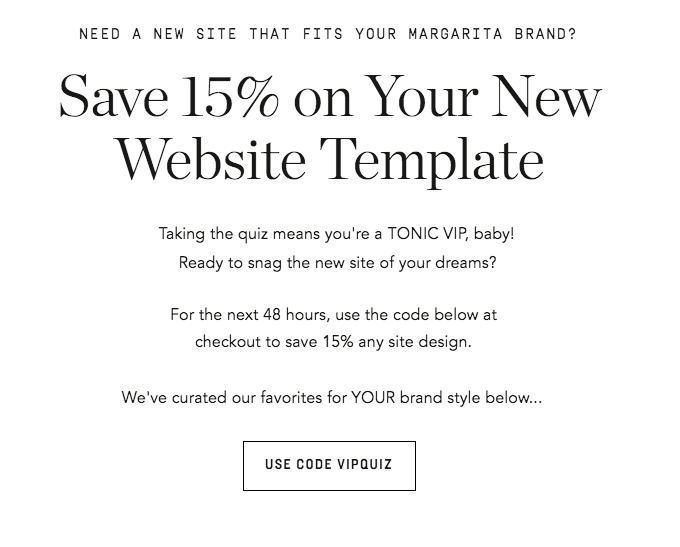 NEED A NEW SITE THAT FITS YOUR MARGARITA BRAND?

Save 15% on Your New Website Template

Taking the quiz means you're a TONIC VIP, baby! Ready to snag the new site of your dreams?

For the next 48 hours, use the code below at checkout to save 15% any site design.

We've curated our favorites for YOUR brand style below...

USE CODE VIPQUIZ