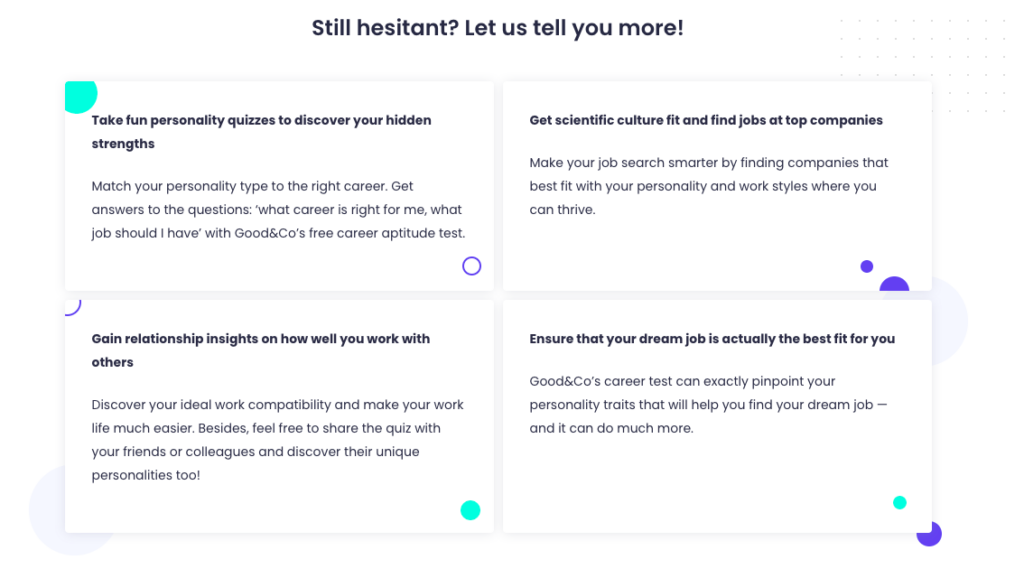 Still hesitant? Let us tell you more!

Take fun personality quizzes to discover your hidden strengths

Match your personality type to the right career. Get answers to the questions: 'what career is right for me, what job should I have' with Good&Co's free career aptitude test.

Get scientific culture fit and find jobs at top companies

Make your job search smarter by finding companies that best fit with your personality and work styles where you can thrive.

Gain relationship insights on how well you work with others

Discover your ideal work compatibility and make your work life much easier. Besides, feel free to share the quiz with your friends or colleagues and discover their unique personalities too!

Ensure that your dream job is actually the best fit for you

Good&Co's career test can exactly pinpoint your personality traits that will help you find your dream job — and it can do much more.